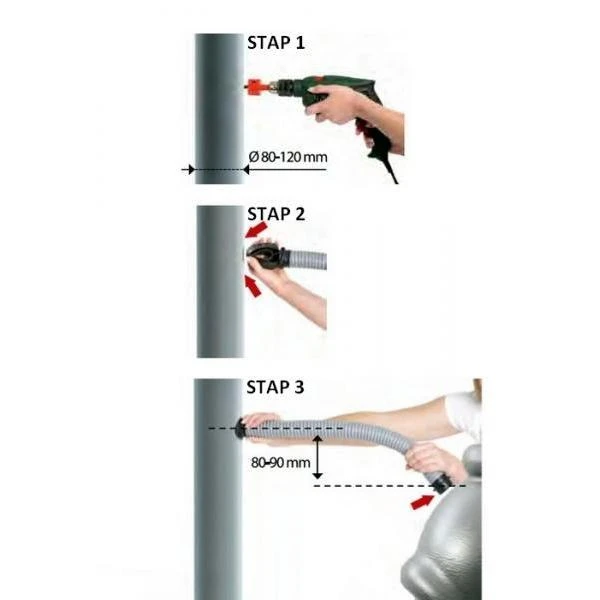 STAP 1

Ø 80-120 mm

STAP 2

STAP 3

80-90 mm